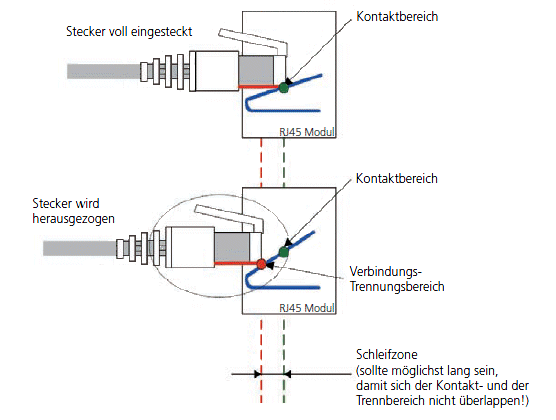 Stecker voll eingesteckt

Kontaktbereich

RJ45 Modul

Stecker wird herausgezogen

Kontaktbereich

Verbindungs-Trennungsbereich

RJ45 Modul

Schleifzone
(sollte möglichst lang sein,
damit sich der Kontakt- und der
Trennbereich nicht überlappen!)